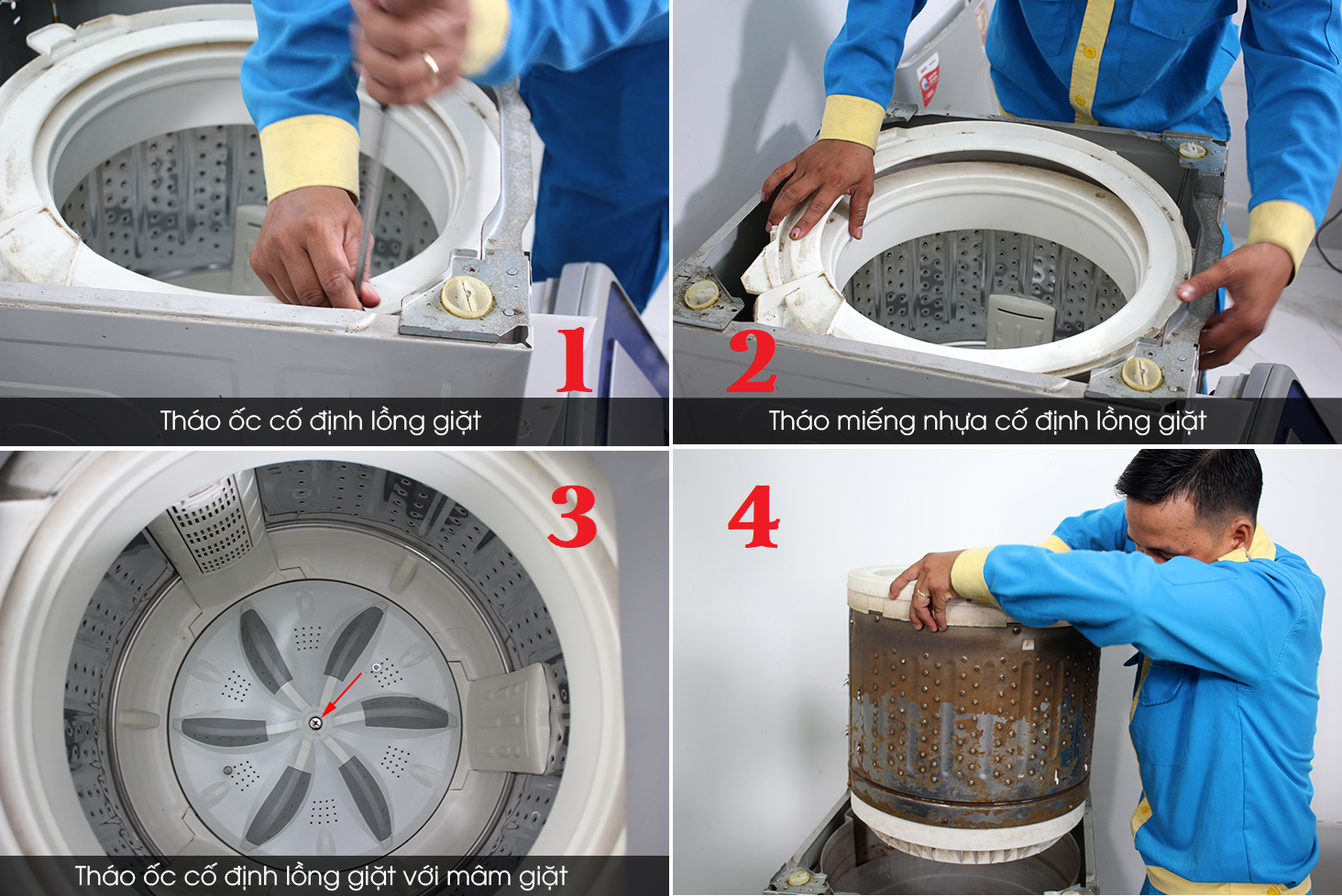 1
Tháo ốc cố định lồng giặt

2
Tháo miếng nhựa cố định lồng giặt

3
Tháo ốc cố định lồng giặt với mâm giặt

4