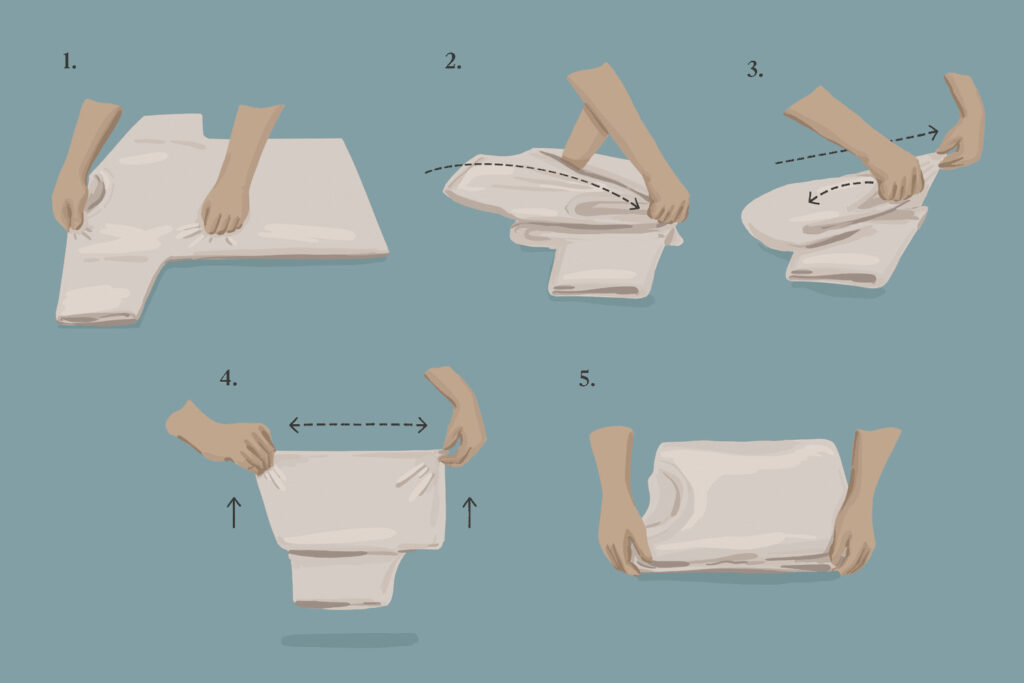 1.

2.

3.

4.

5.