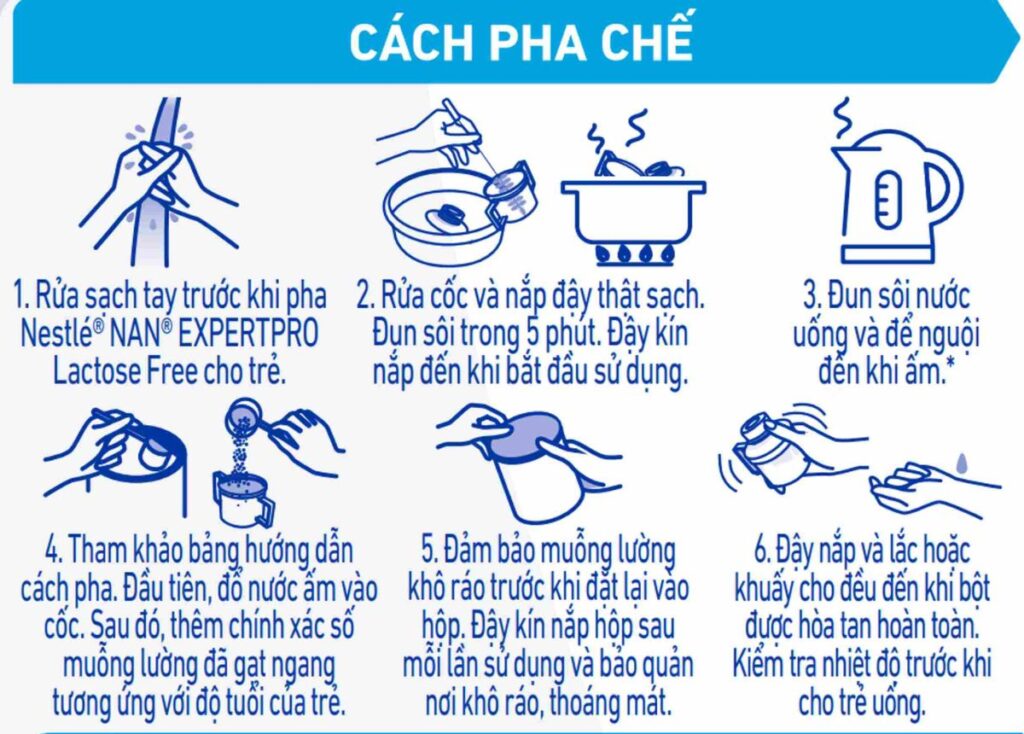 CÁCH PHA CHẾ

1. Rửa sạch tay trước khi pha Nestlé® NAN® EXPERTPRO Lactose Free cho trẻ.

2. Rửa cốc và nắp đậy thật sạch. Đun sôi trong 5 phút. Đậy kín nắp đến khi bắt đầu sử dụng.

3. Đun sôi nước uống và để nguội đến khi ấm.*

4. Tham khảo bảng hướng dẫn cách pha. Đầu tiên, đổ nước ấm vào cốc. Sau đó, thêm chính xác số muỗng lường đã gạt ngang tương ứng với độ tuổi của trẻ.

5. Đảm bảo muỗng lường khô ráo trước khi đặt lại vào hộp. Đậy kín nắp hộp sau mỗi lần sử dụng và bảo quản nơi khô ráo, thoáng mát.

6. Đậy nắp và lắc hoặc khuấy cho đều đến khi bột được hòa tan hoàn toàn. Kiểm tra nhiệt độ trước khi cho trẻ uống.